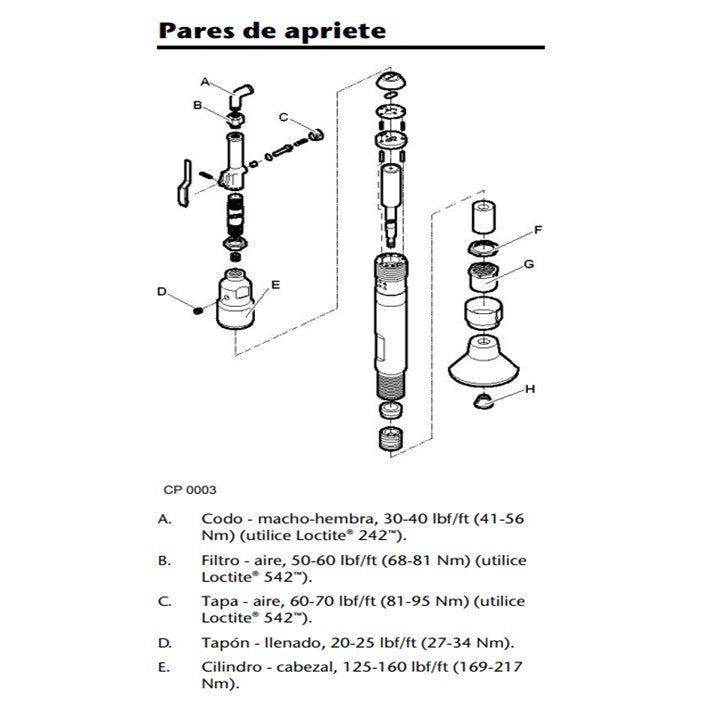 Pares de apriete

A
B
C
D
E
F
G
H

CP 0003

A. Codo - macho-hembra, 30-40 lbf/ft (41-56 Nm) (utilice Loctite® 242™).

B. Filtro - aire, 50-60 lbf/ft (68-81 Nm) (utilice Loctite® 542™).

C. Tapa - aire, 60-70 lbf/ft (81-95 Nm) (utilice Loctite® 542™).

D. Tapón - llenado, 20-25 lbf/ft (27-34 Nm).

E. Cilindro - cabezal, 125-160 lbf/ft (169-217 Nm).